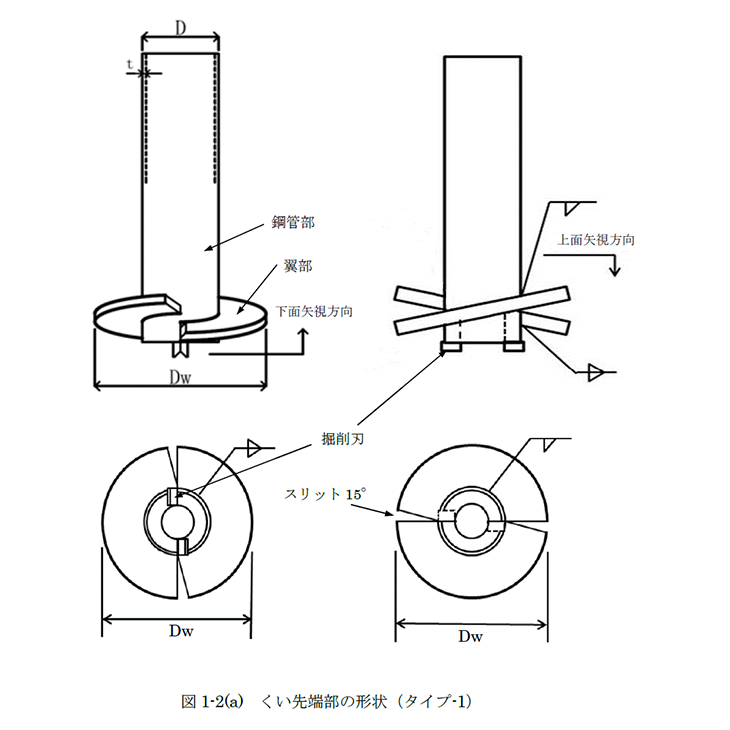 D

t

鋼管部

翼部

下面矢視方向

Dw

上面矢視方向

掘削刃

スリット 15°

Dw

Dw

図 1-2(a)　くい先端部の形状（タイプ-1）